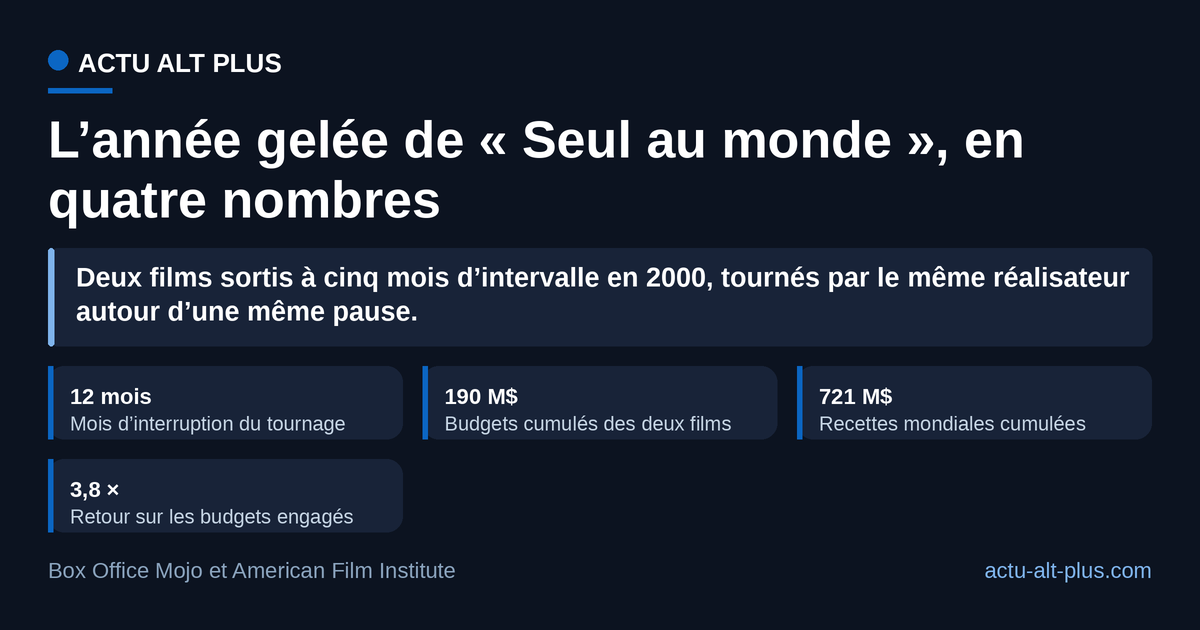 ACTU ALT PLUS

L’année gelée de « Seul au monde », en quatre nombres

Deux films sortis à cinq mois d’intervalle en 2000, tournés par le même réalisateur autour d’une même pause.

12 mois
Mois d’interruption du tournage

190 M$
Budgets cumulés des deux films

721 M$
Recettes mondiales cumulées

3,8 ×
Retour sur les budgets engagés

Box Office Mojo et American Film Institute

actu-alt-plus.com