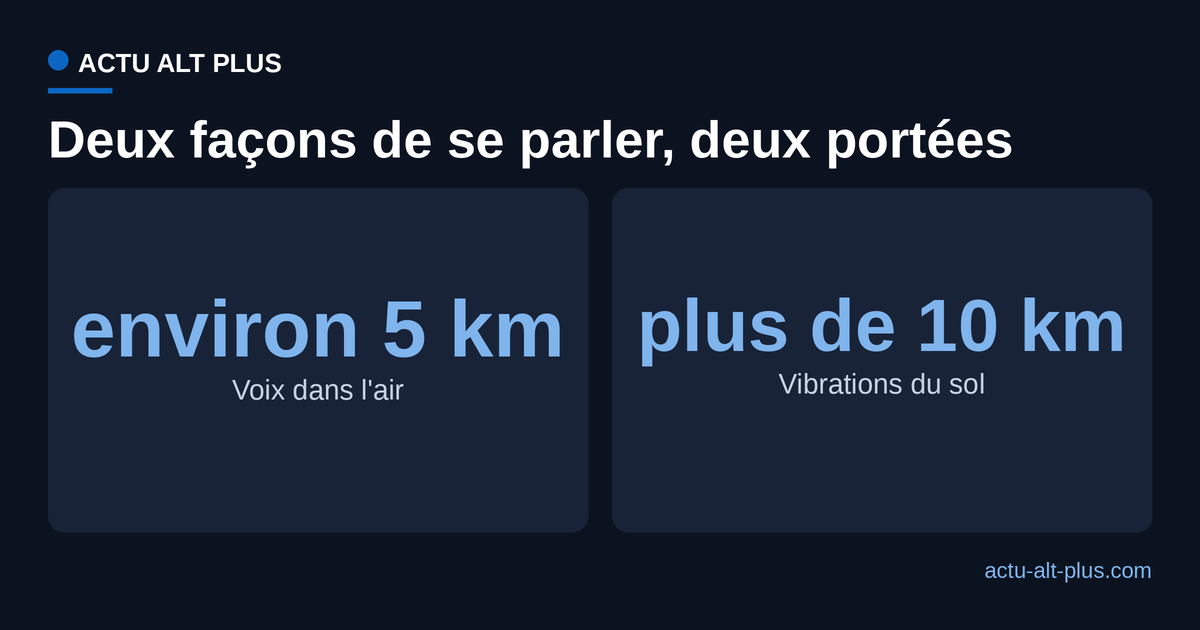 ACTU ALT PLUS

Deux façons de se parler, deux portées

environ 5 km
Voix dans l'air

plus de 10 km
Vibrations du sol

actu-alt-plus.com