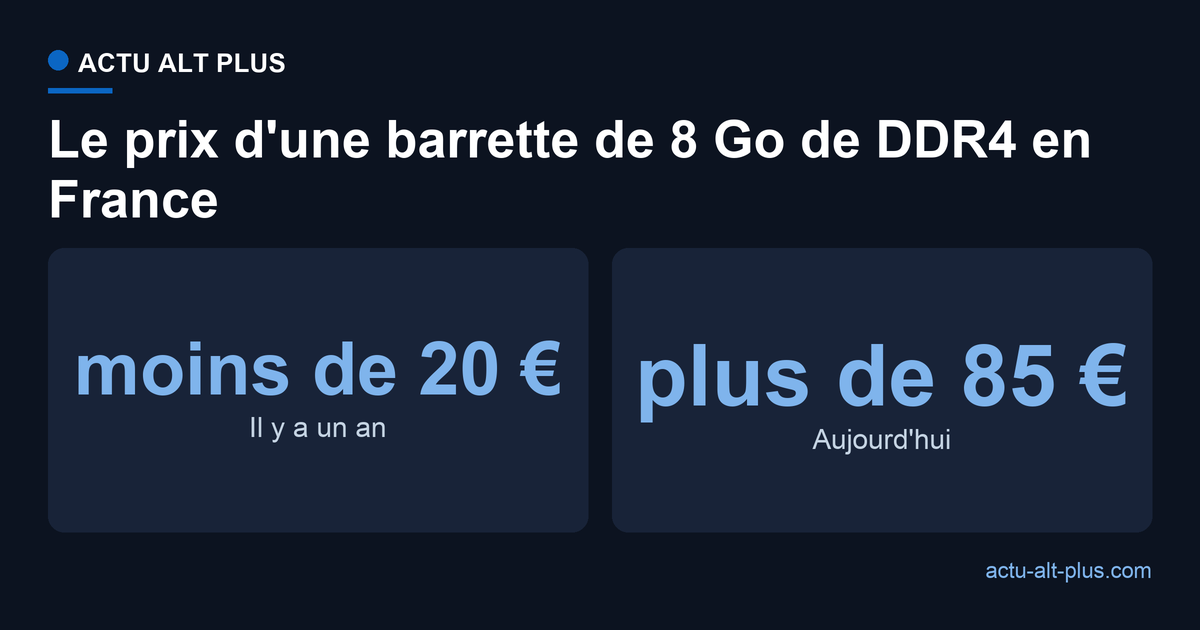 ACTU ALT PLUS

Le prix d'une barrette de 8 Go de DDR4 en France

moins de 20 €
Il y a un an

plus de 85 €
Aujourd'hui

actu-alt-plus.com